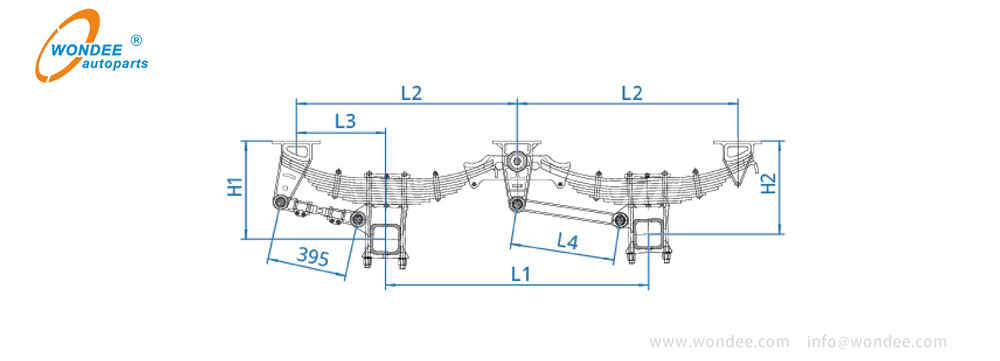 WONDEE ®
autoparts

L2
L2
L3
H1
H2
395
L4
L1

www.wondee.com info@wondee.com